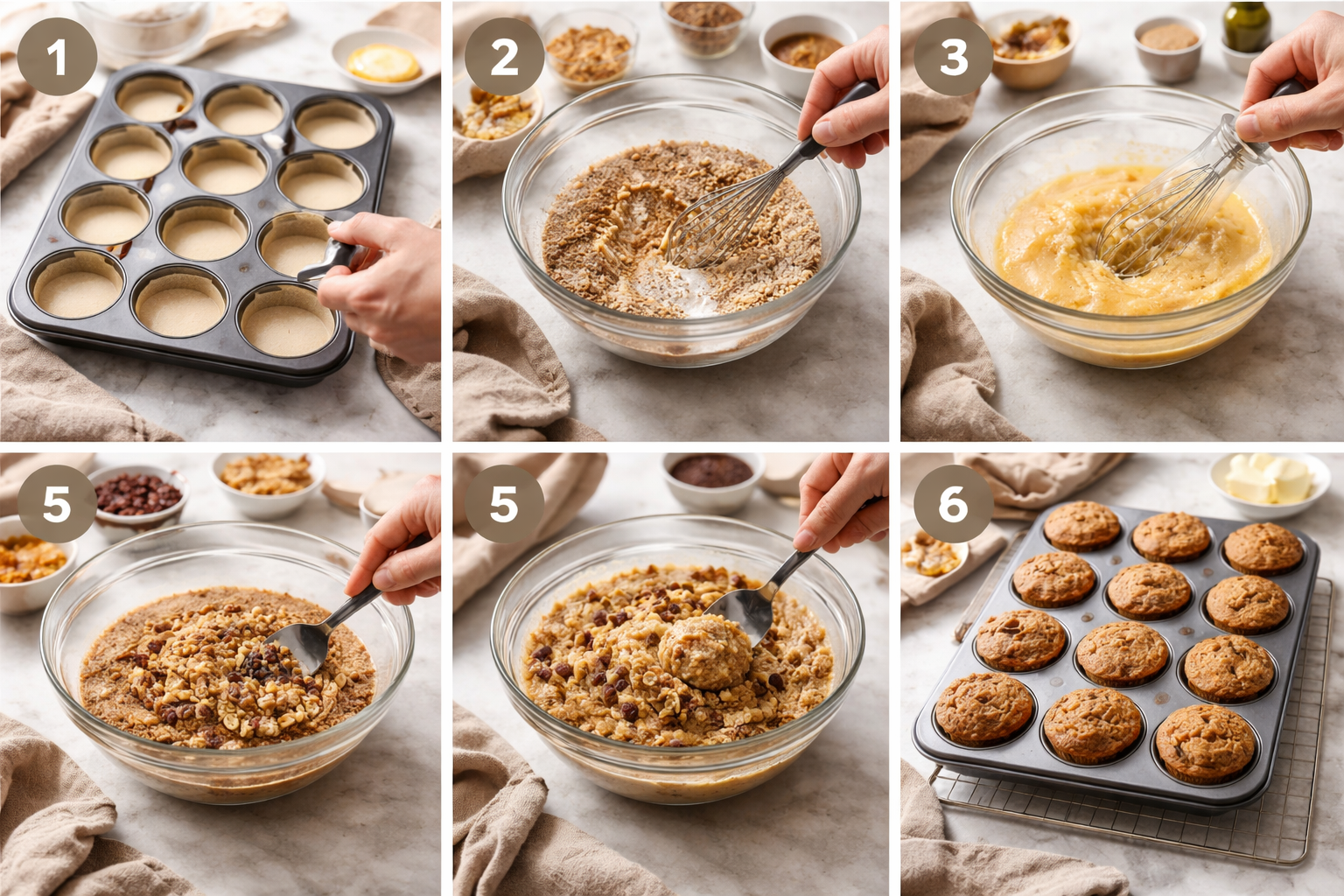 1

2

3

5

5

6