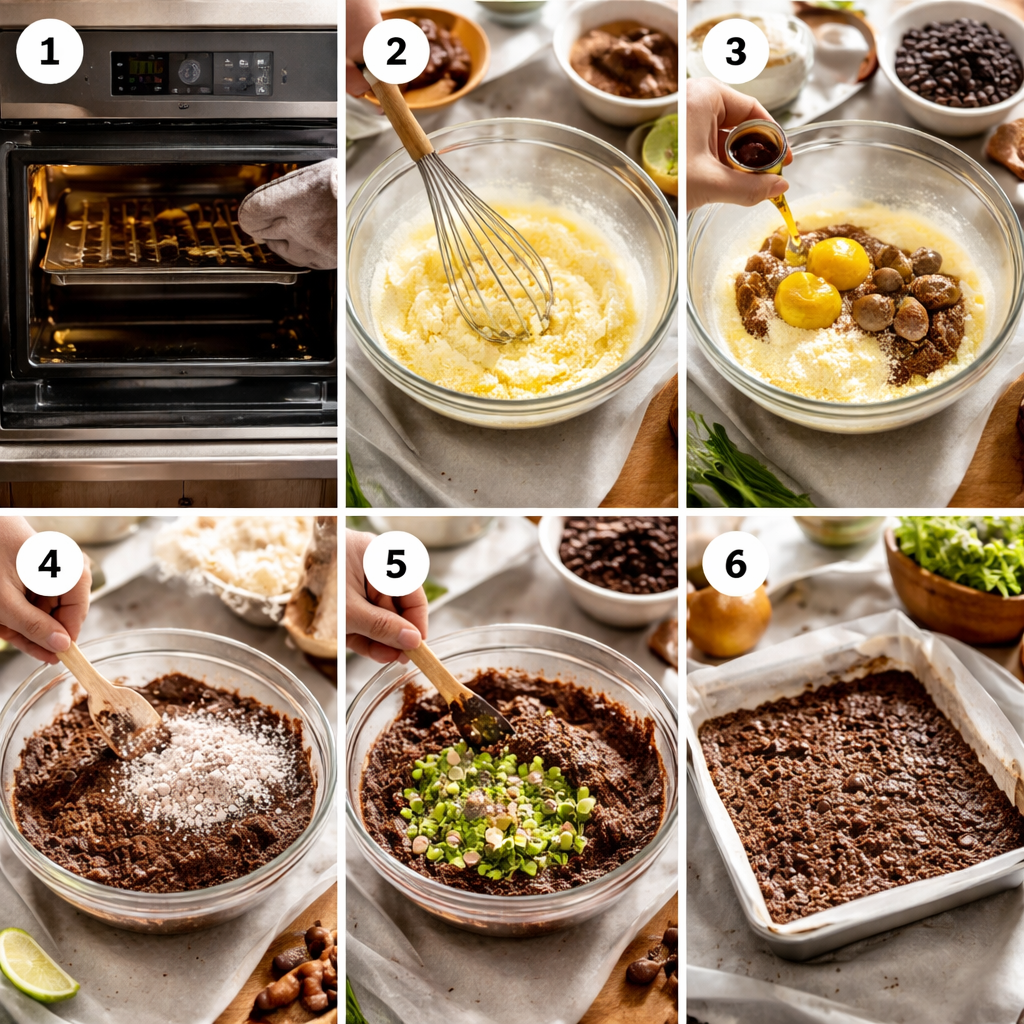 1

2

3

4

5

6