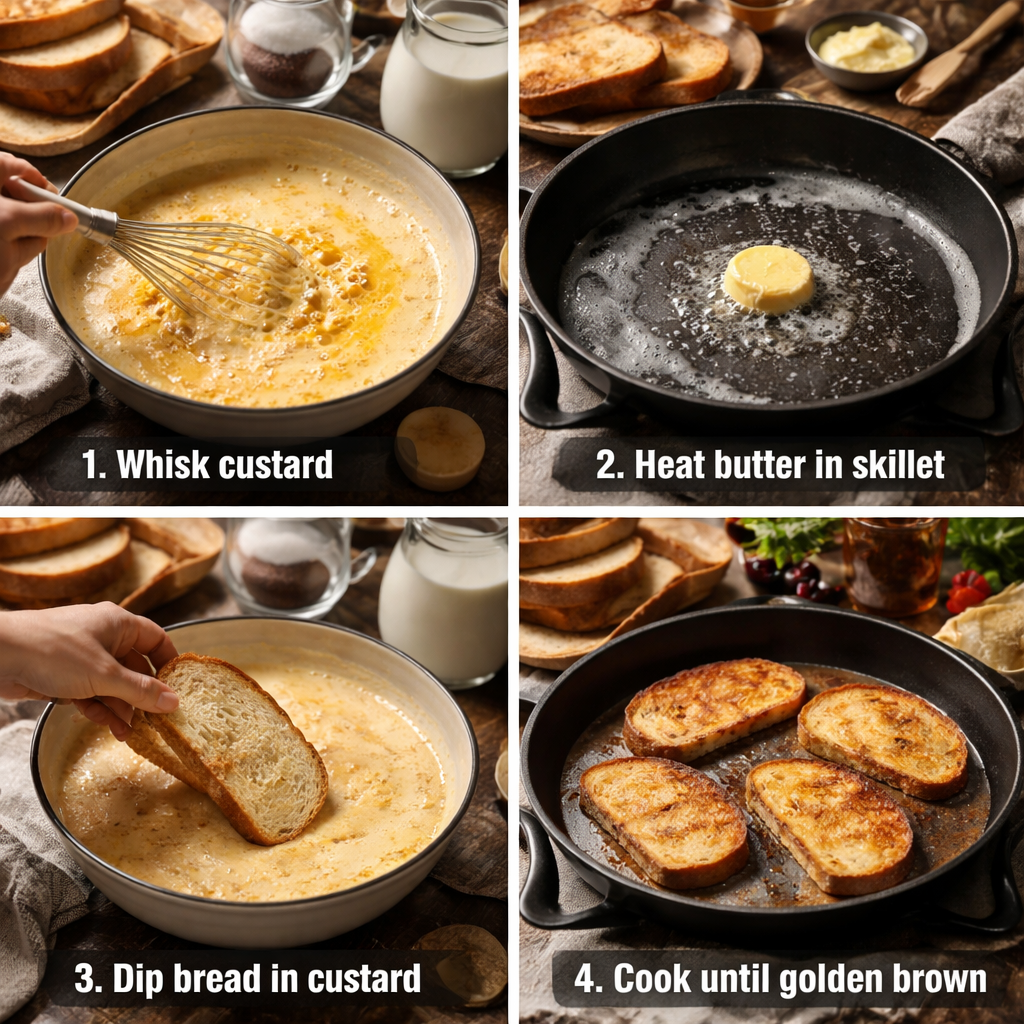 1. Whisk custard

2. Heat butter in skillet

3. Dip bread in custard

4. Cook until golden brown