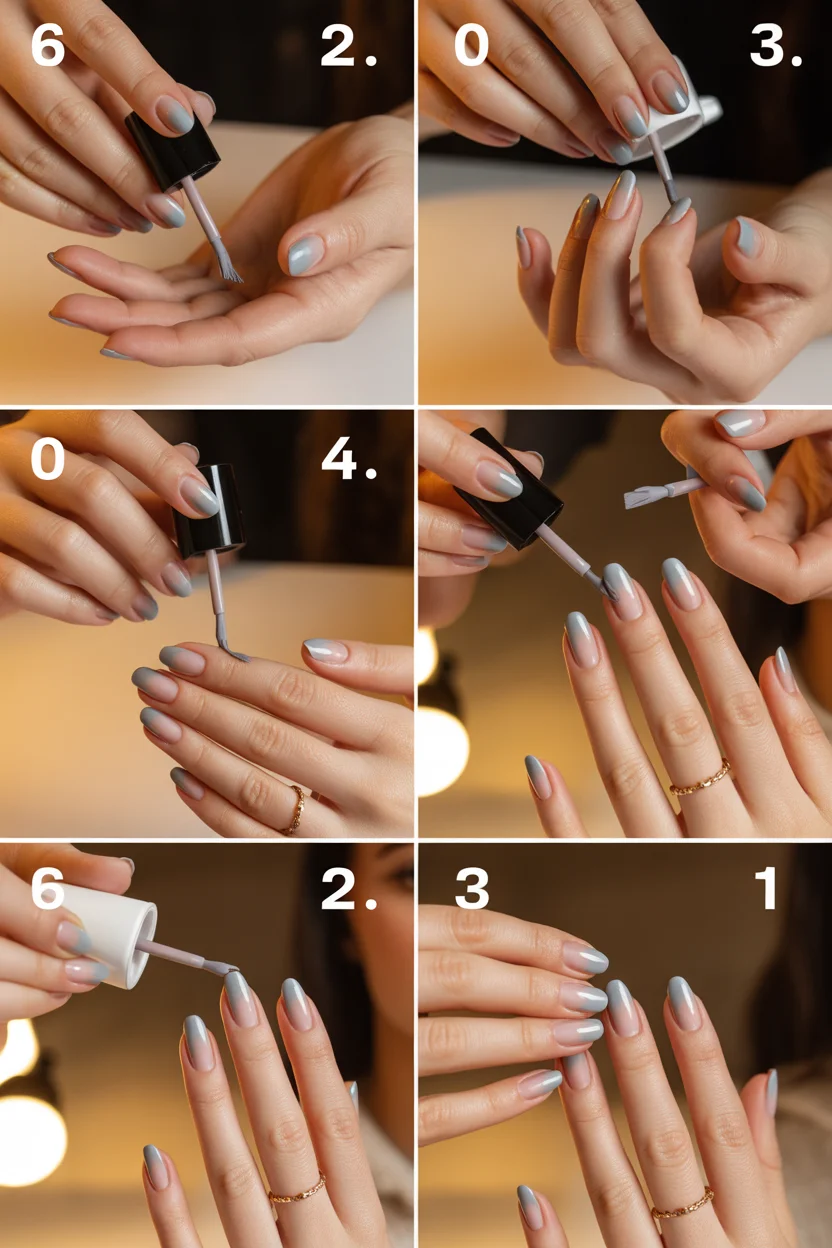 6 2.

0 3.

0 4.

6 2.

3 1