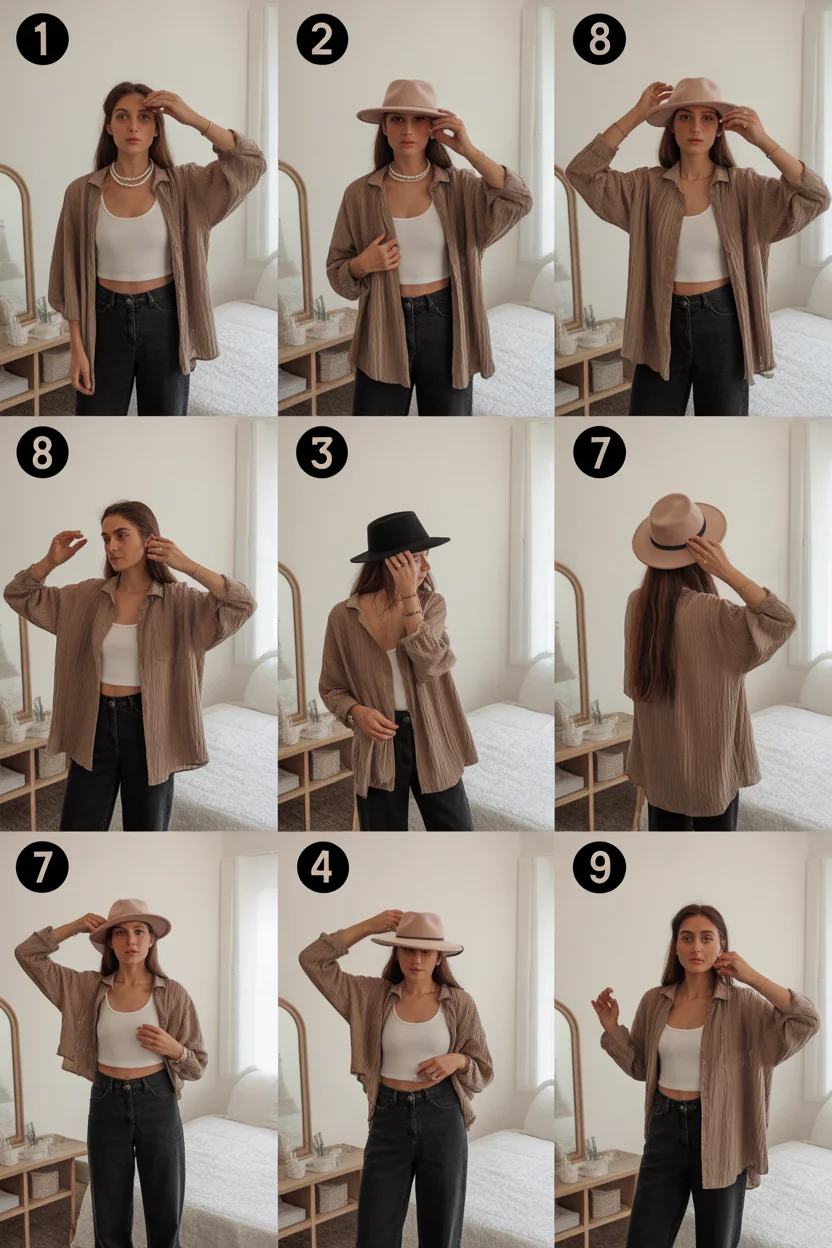 1

2

8

8

3

7

7

4

9